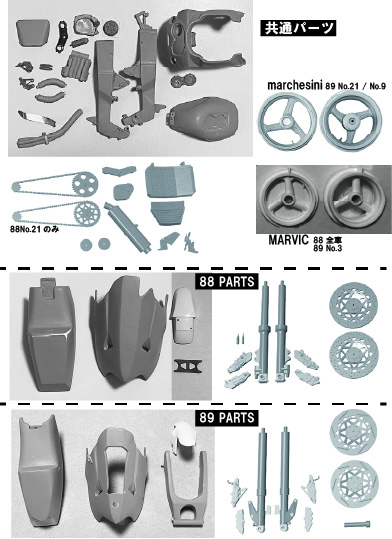 共通パーツ

marchesini 89 No.21 / No.9

88No.21 のみ

MARVIC 88 全車
89 No.3

88 PARTS

89 PARTS